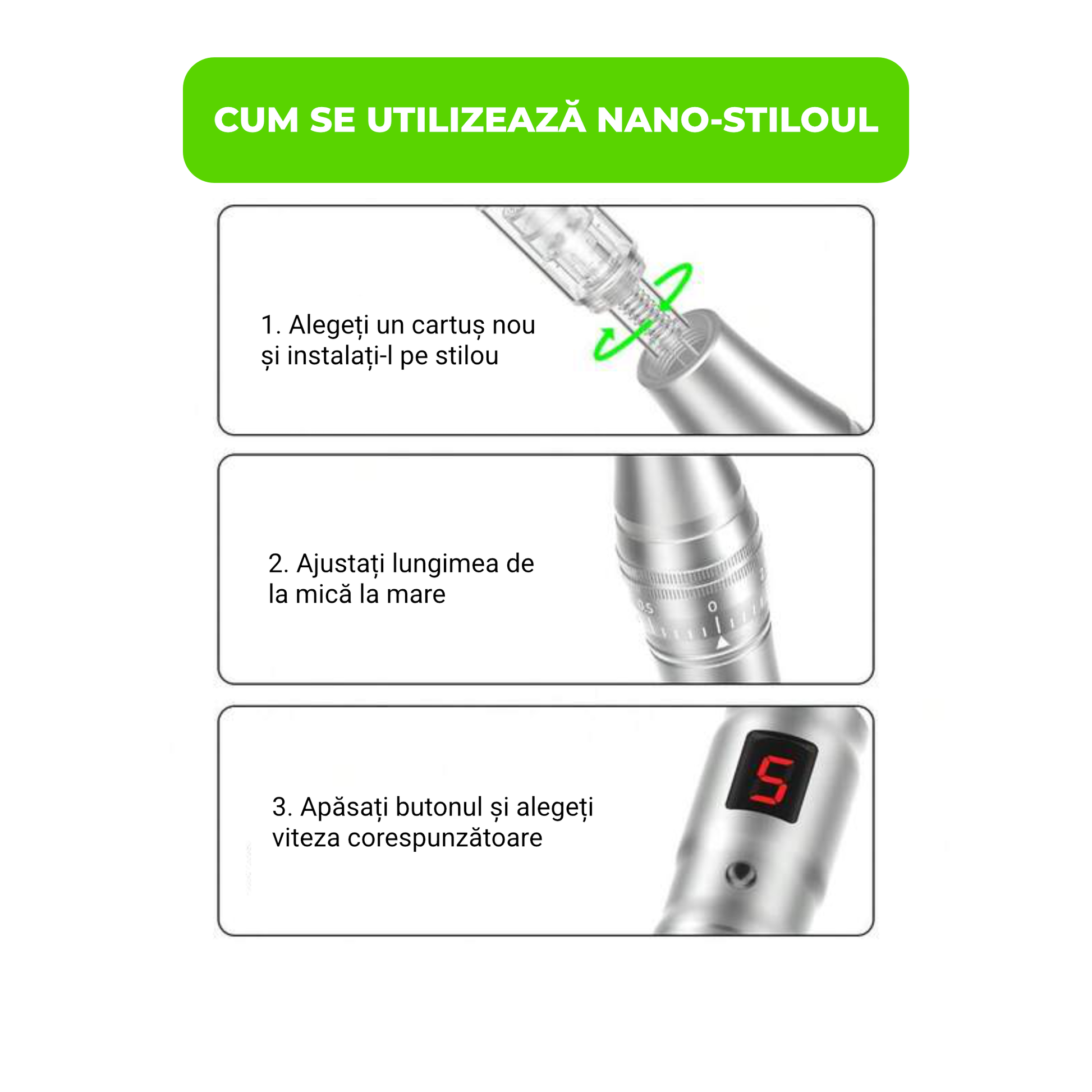 CUM SE UTILIZEAZĂ NANO-STILOUL

1. Alegeți un cartuș nou și instalați-l pe stilou

2. Ajustați lungimea de la mică la mare

0.5 0

3. Apăsați butonul și alegeți viteza corespunzătoare

5