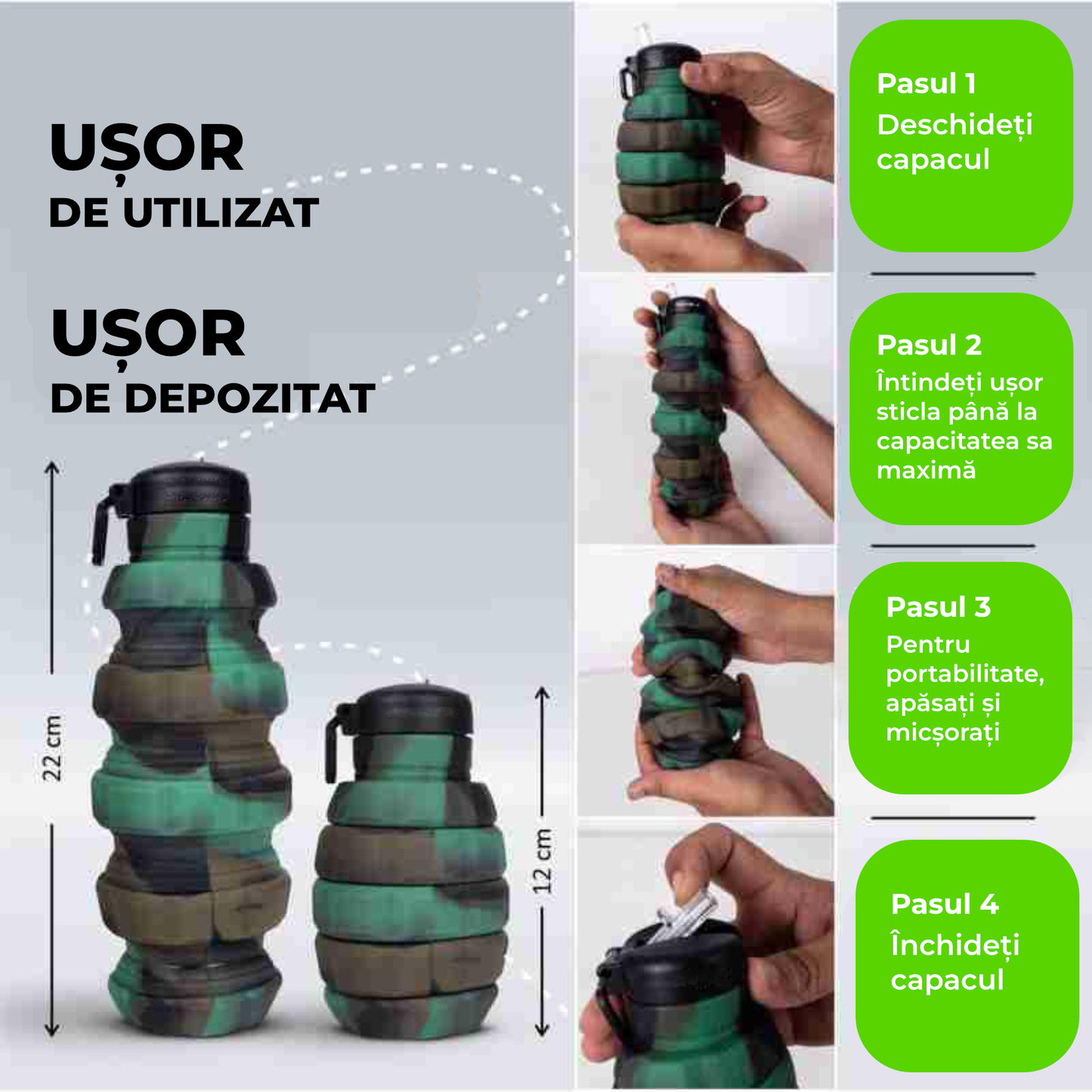 UȘOR
DE UTILIZAT

UȘOR
DE DEPOZITAT

22 cm

12 cm

Pasul 1
Deschideți capacul

Pasul 2
Întindeți ușor sticla până la capacitatea sa maximă

Pasul 3
Pentru portabilitate, apăsați și micșorați

Pasul 4
Închideți capacul