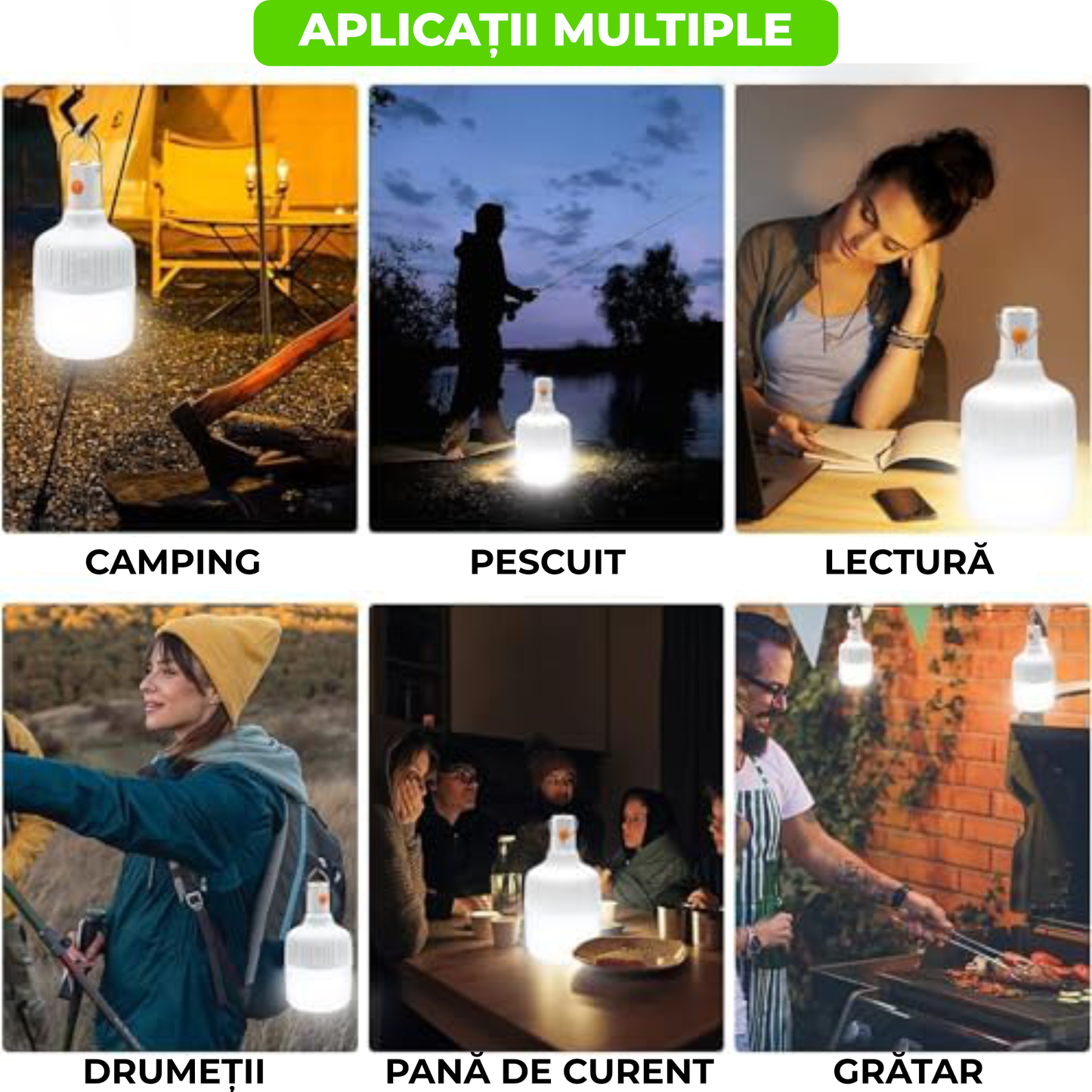 APLICAȚII MULTIPLE

CAMPING

PESCUIT

LECTURĂ

DRUMEȚII

PANĂ DE CURENT

GRĂTAR