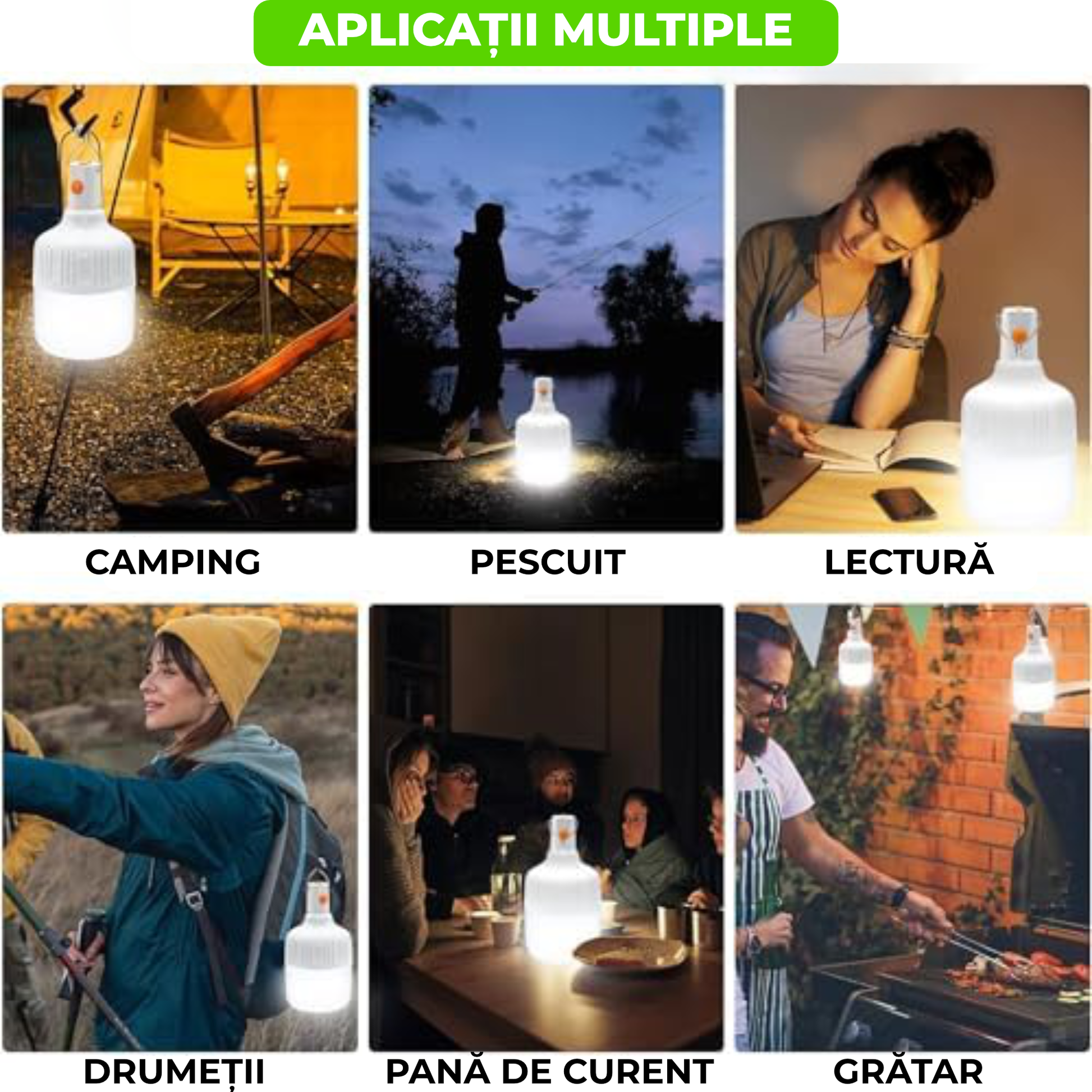 APLICAȚII MULTIPLE

CAMPING

PESCUIT

LECTURĂ

DRUMEȚII

PANĂ DE CURENT

GRĂTAR